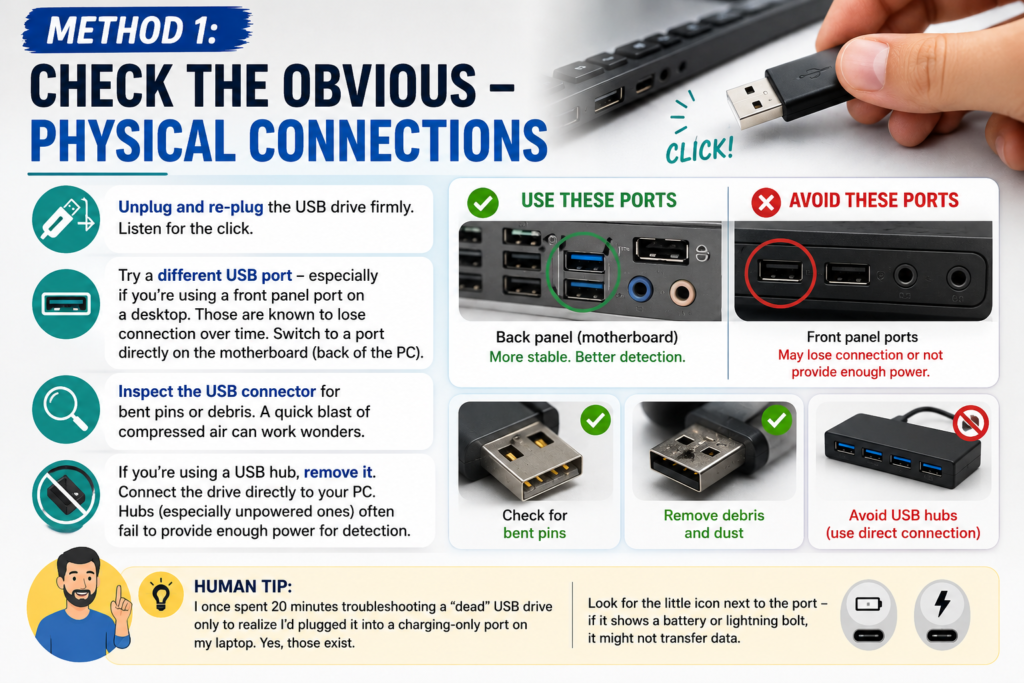 METHOD 1:

CHECK THE OBVIOUS – PHYSICAL CONNECTIONS

CLICK!

Unplug and re-plug the USB drive firmly. Listen for the click.

Try a different USB port – especially if you're using a front panel port on a desktop. Those are known to lose connection over time. Switch to a port directly on the motherboard (back of the PC).

Inspect the USB connector for bent pins or debris. A quick blast of compressed air can work wonders.

If you're using a USB hub, remove it. Connect the drive directly to your PC. Hubs (especially unpowered ones) often fail to provide enough power for detection.

USE THESE PORTS

Back panel (motherboard)
More stable. Better detection.

AVOID THESE PORTS

Front panel ports
May lose connection or not provide enough power.

Check for bent pins

Remove debris and dust

Avoid USB hubs (use direct connection)

HUMAN TIP:
I once spent 20 minutes troubleshooting a "dead" USB drive only to realize I'd plugged it into a charging-only port on my laptop. Yes, those exist.

Look for the little icon next to the port – if it shows a battery or lightning bolt, it might not transfer data.